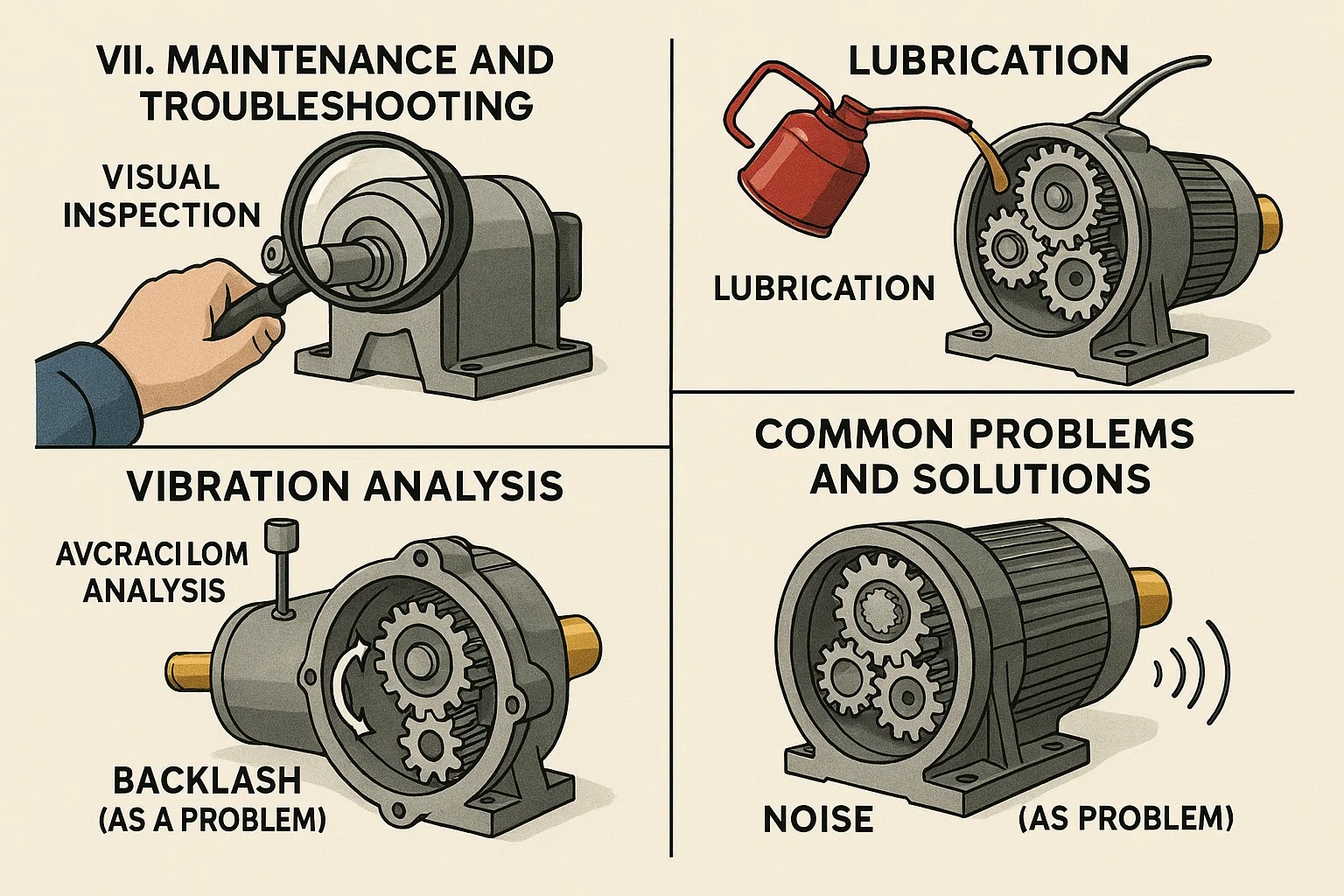 VII. MAINTENANCE AND TROUBLESHOOTING

VISUAL INSPECTION

LUBRICATION

LUBRICATION

VIBRATION ANALYSIS

AVCRACI LOM ANALYSIS

BACKLASH (AS A PROBLEM)

COMMON PROBLEMS AND SOLUTIONS

NOISE

(AS PROBLEM)